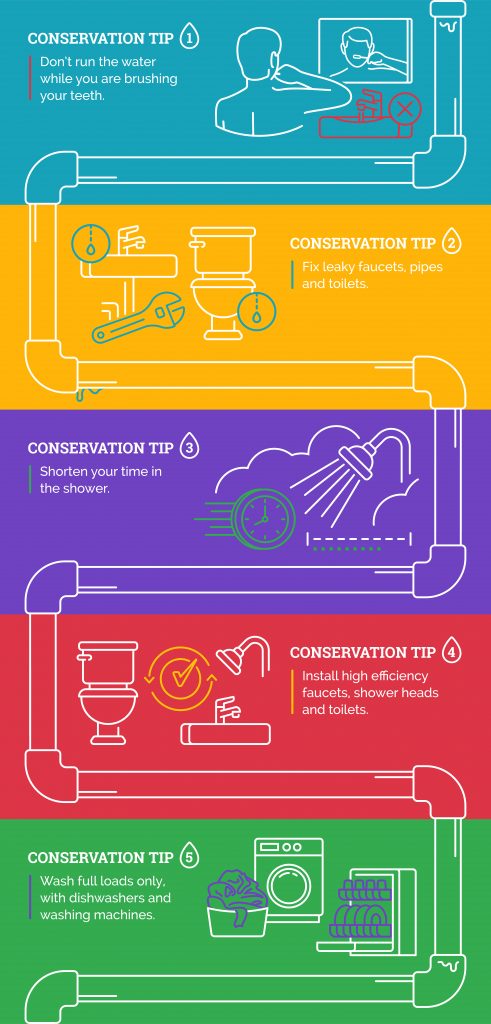 CONSERVATION TIP 1

Don't run the water while you are brushing your teeth.

CONSERVATION TIP 2

Fix leaky faucets, pipes and toilets.

CONSERVATION TIP 3

Shorten your time in the shower.

CONSERVATION TIP 4

Install high efficiency faucets, shower heads and toilets.

CONSERVATION TIP 5

Wash full loads only, with dishwashers and washing machines.